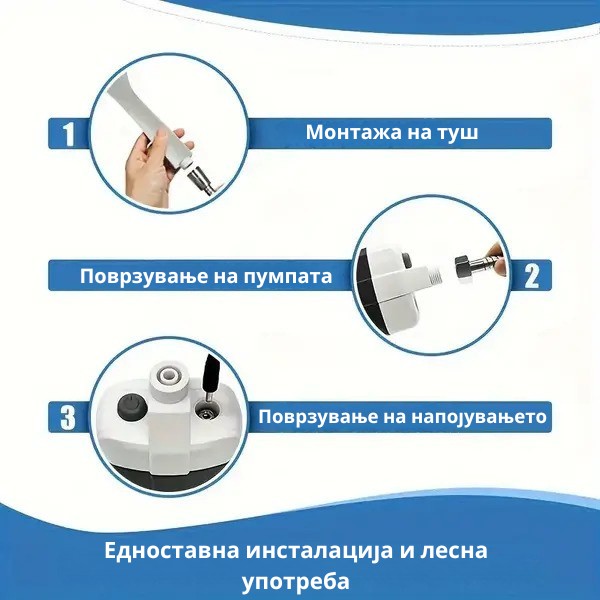 1

Монтажа на туш

Поврзување на пумпата

2

3

Поврзување на напојувањето

Едноставна инсталација и лесна употреба